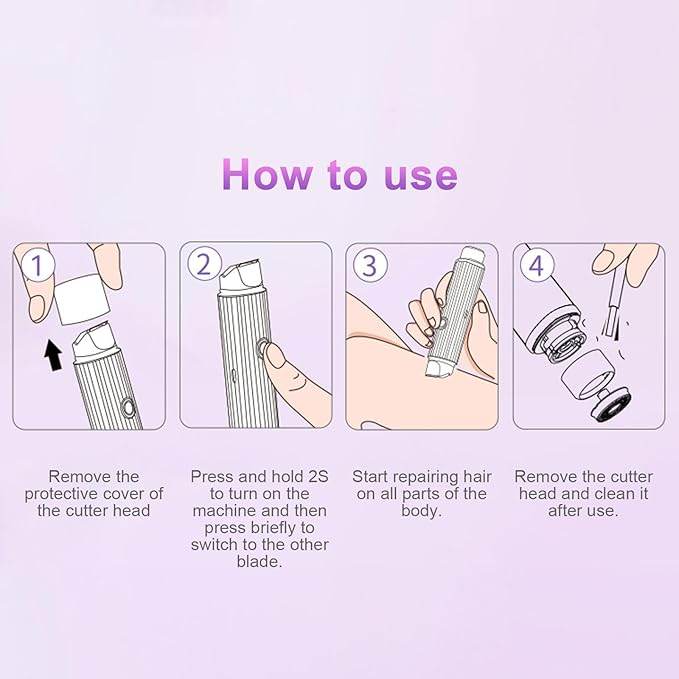 How to use

1

2

3

4

Remove the protective cover of the cutter head

Press and hold 2S to turn on the machine and then press briefly to switch to the other blade.

Start repairing hair on all parts of the body.

Remove the cutter head and clean it after use.