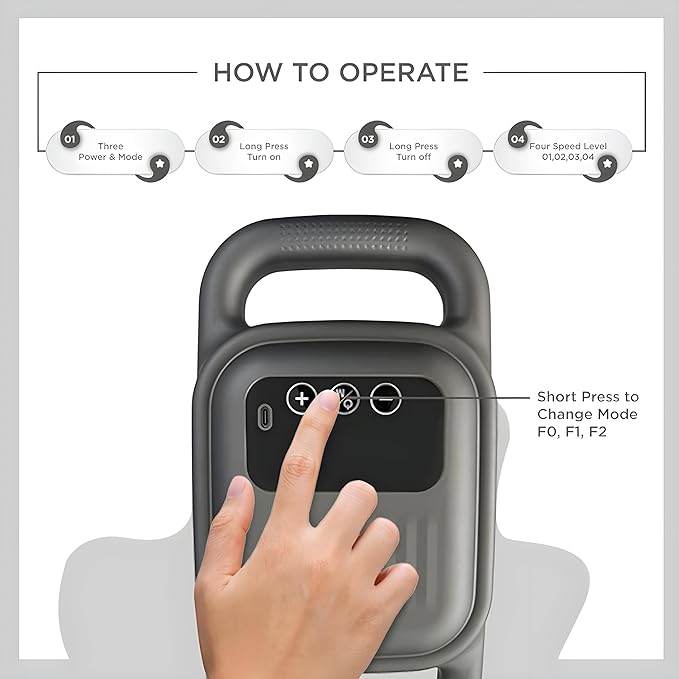 HOW TO OPERATE

01 Three Power & Mode

02 Long Press Turn on

03 Long Press Turn off

04 Four Speed Level 01,02,03,04

Short Press to Change Mode F0, F1, F2